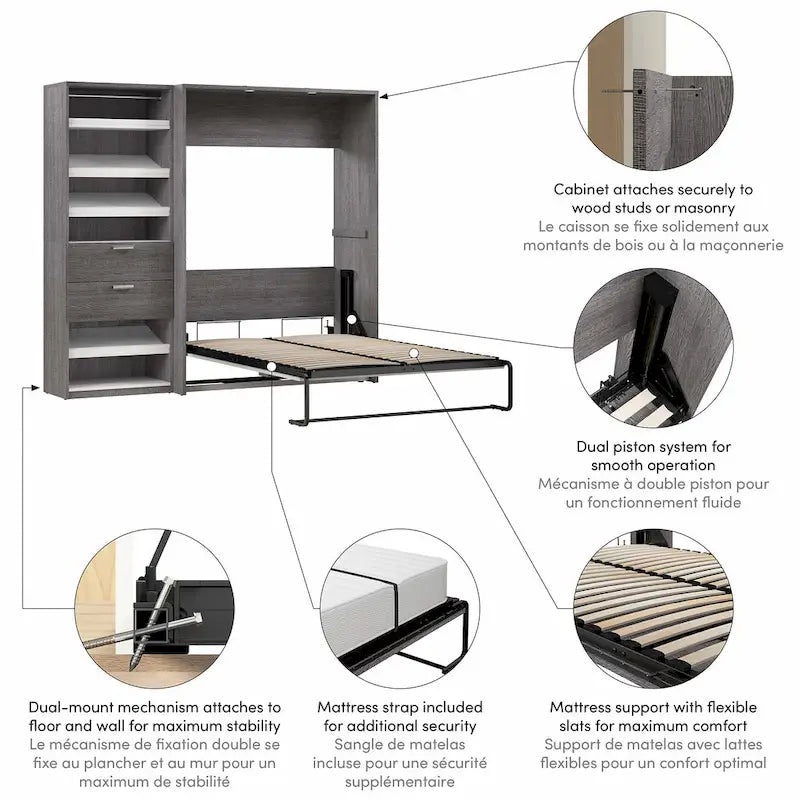 Cabinet attaches securely to wood studs or masonry
Le caisson se fixe solidement aux montants de bois ou à la maçonnerie

Dual piston system for smooth operation
Mécanisme à double piston pour un fonctionnement fluide

Dual-mount mechanism attaches to floor and wall for maximum stability
Le mécanisme de fixation double se fixe au plancher et au mur pour un maximum de stabilité

Mattress strap included for additional security
Sangle de matelas incluse pour une sécurité supplémentaire

Mattress support with flexible slats for maximum comfort
Support de matelas avec lattes flexibles pour un confort optimal