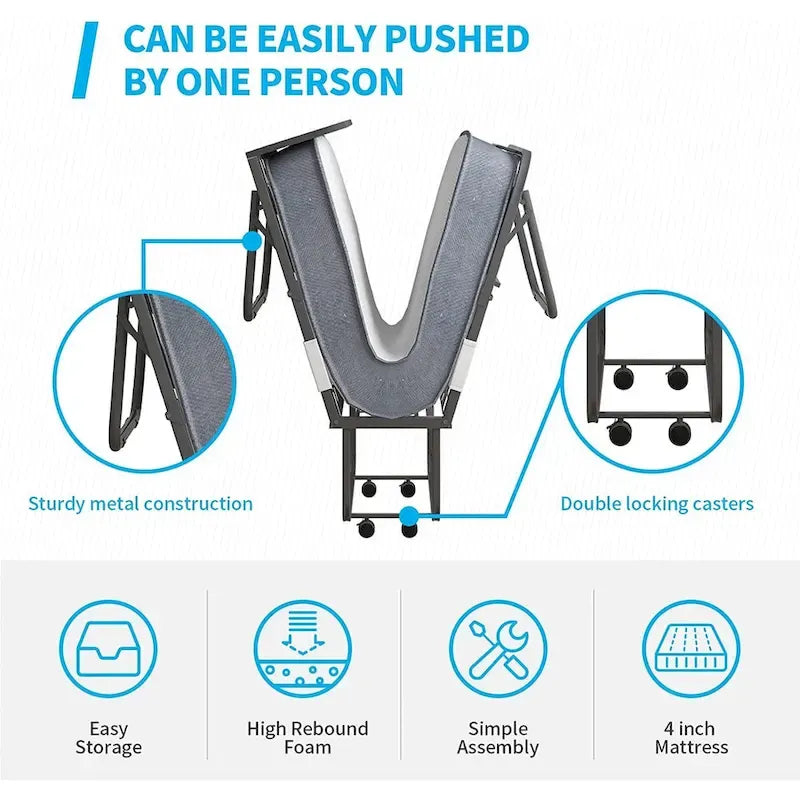 CAN BE EASILY PUSHED BY ONE PERSON

Sturdy metal construction

Double locking casters

Easy Storage

High Rebound Foam

Simple Assembly

4 inch Mattress