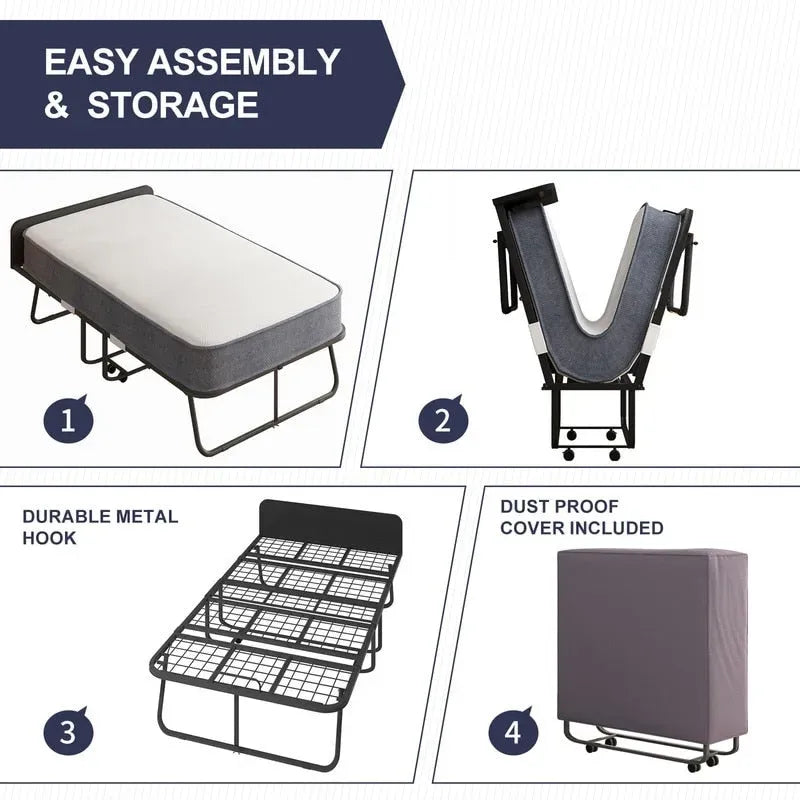 EASY ASSEMBLY
& STORAGE

1

2

DURABLE METAL
HOOK

3

DUST PROOF
COVER INCLUDED

4