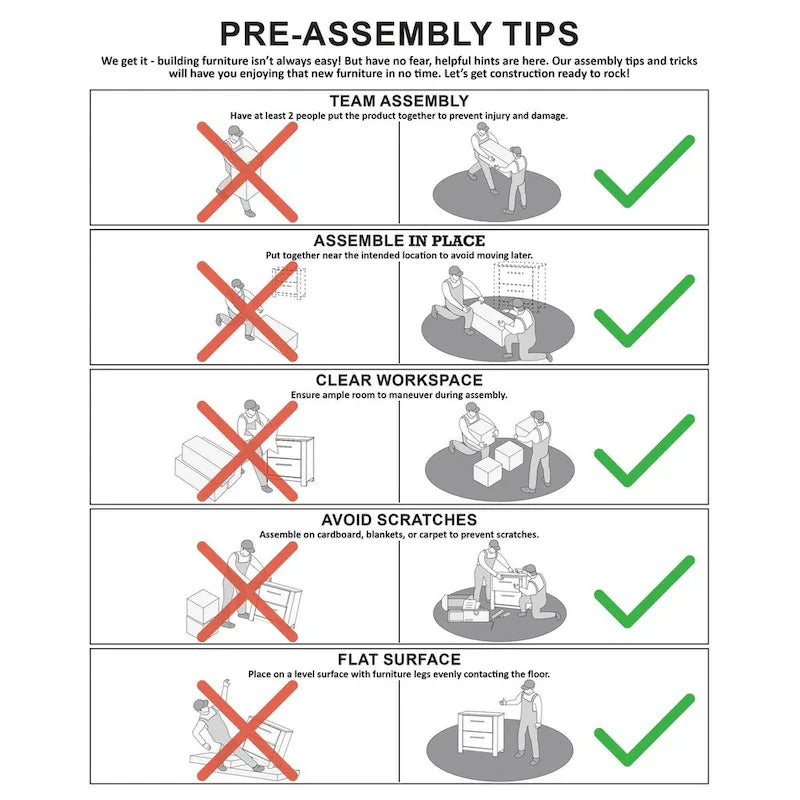 PRE-ASSEMBLY TIPS

We get it - building furniture isn't always easy! But have no fear, helpful hints are here. Our assembly tips and tricks will have you enjoying that new furniture in no time. Let's get construction ready to rock!

TEAM ASSEMBLY

Have at least 2 people put the product together to prevent injury and damage.

ASSEMBLE IN PLACE

Put together near the intended location to avoid moving later.

CLEAR WORKSPACE

Ensure ample room to maneuver during assembly.

AVOID SCRATCHES

Assemble on cardboard, blankets, or carpet to prevent scratches.

FLAT SURFACE

Place on a level surface with furniture legs evenly contacting the floor.