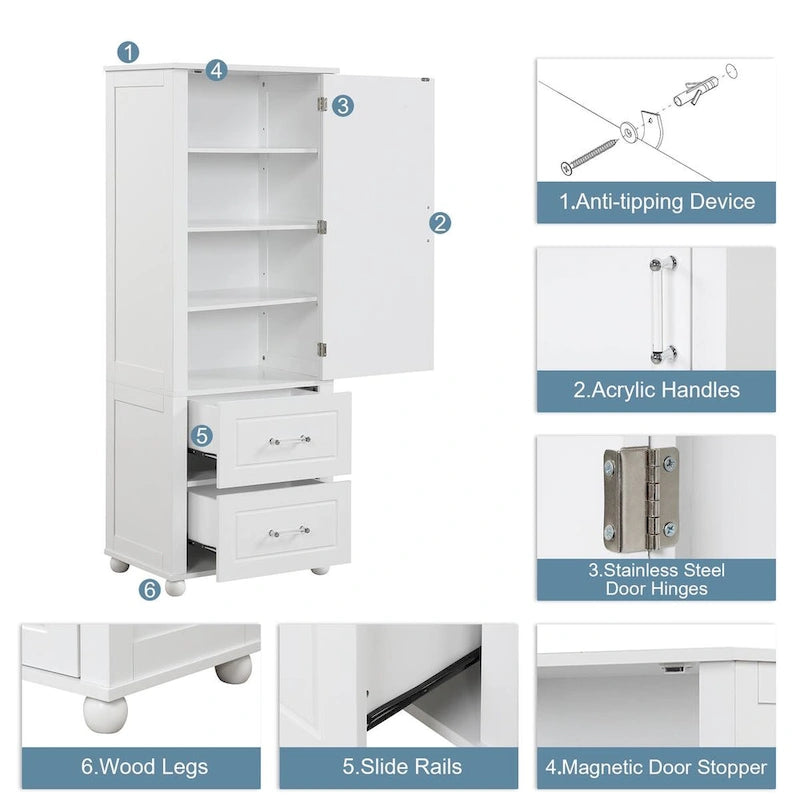 1
4
3
2
5
6

1.Anti-tipping Device

2.Acrylic Handles

3.Stainless Steel Door Hinges

6.Wood Legs

5.Slide Rails

4.Magnetic Door Stopper